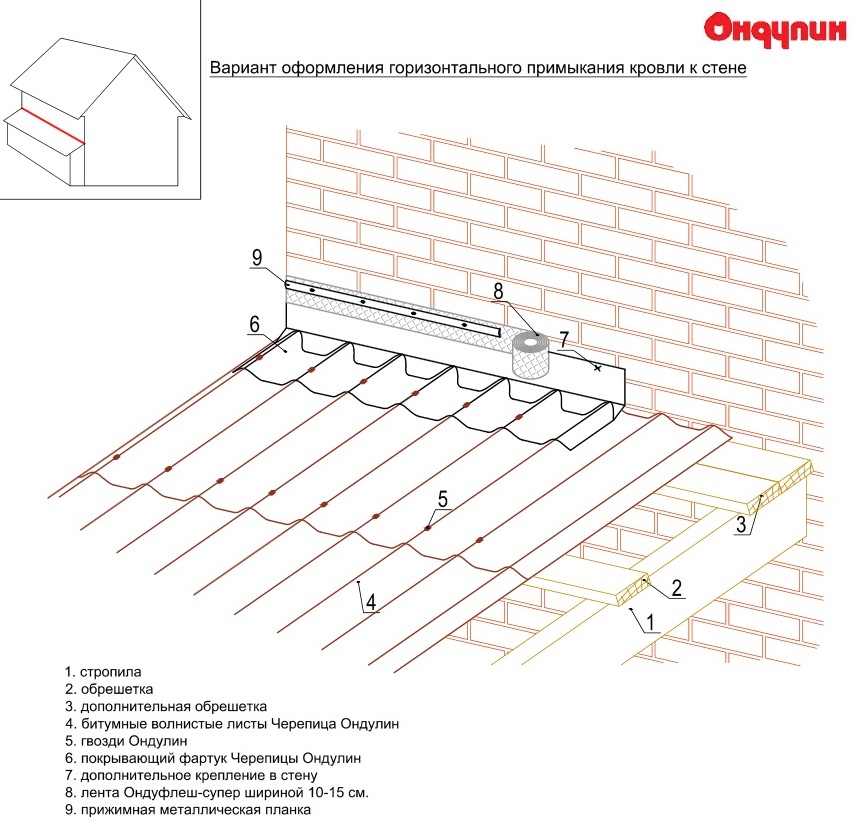 Ондулин

Вариант оформления горизонтального примыкания кровли к стене

9
8
6
7
5
3
2
4
1

1. стропила
2. обрешетка
3. дополнительная обрешетка
4. битумные волнистые листы Черепица Ондулин
5. гвозди Ондулин
6. покрывающий фартук Черепицы Ондулин
7. дополнительное крепление в стену
8. лента Ондуфлеш-супер шириной 10-15 см.
9. прижимная металлическая планка